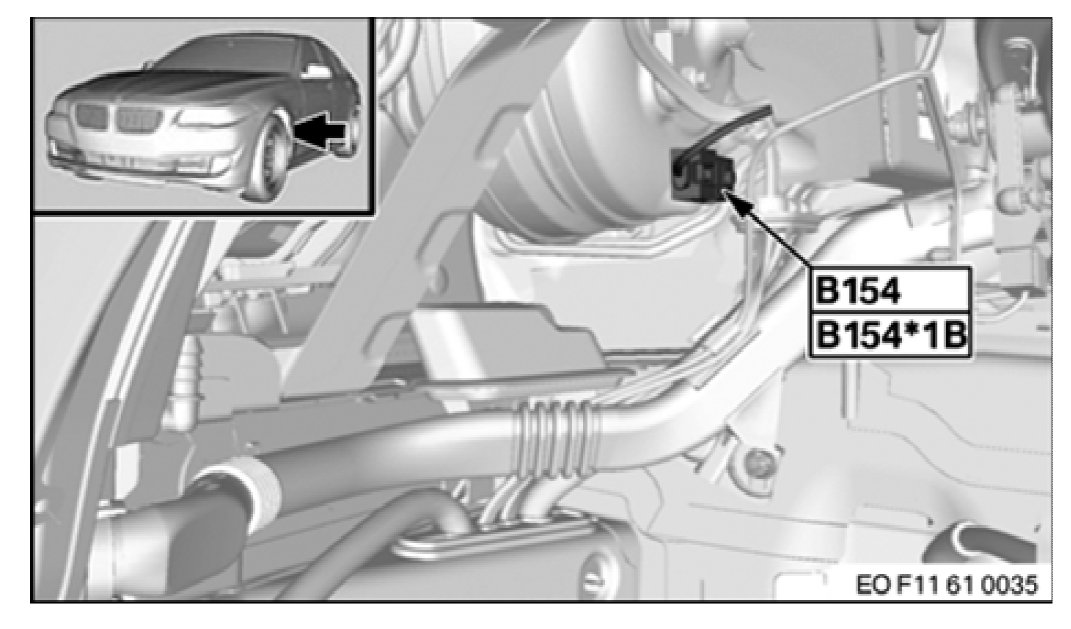 B154
B154*1B

EO F11 61 0035