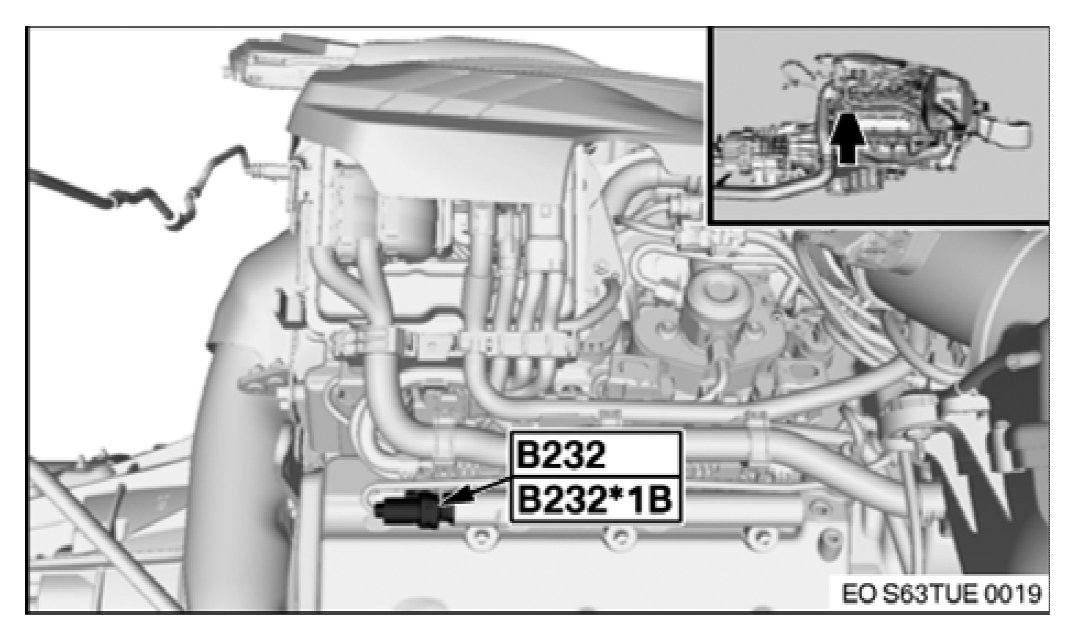 B232
B232*1B
EO S63TUE 0019