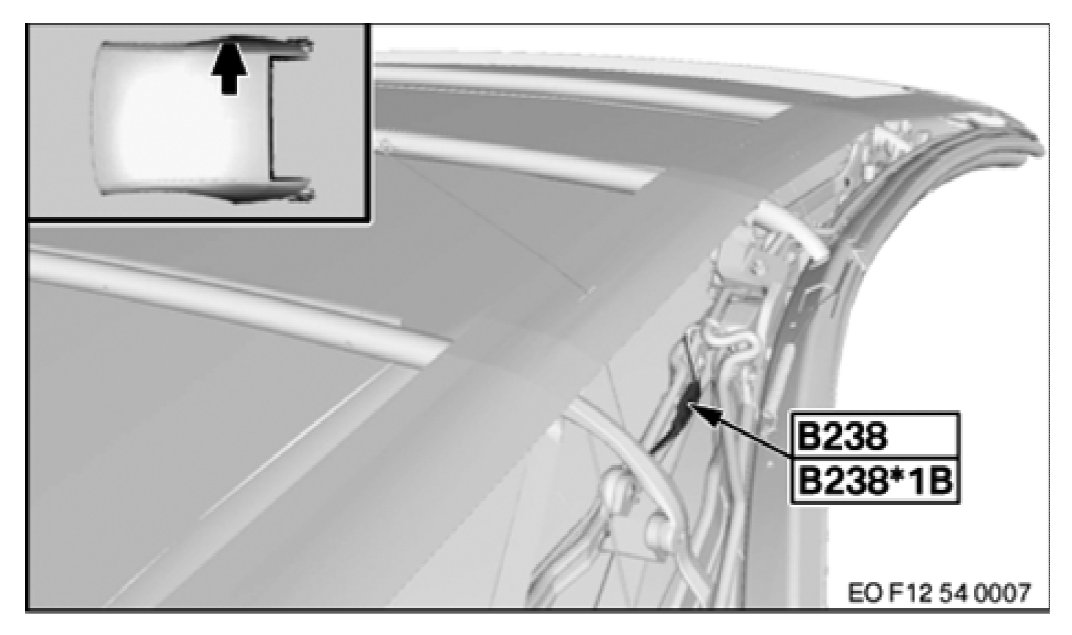 B238
B238*1B
EO F12 54 0007