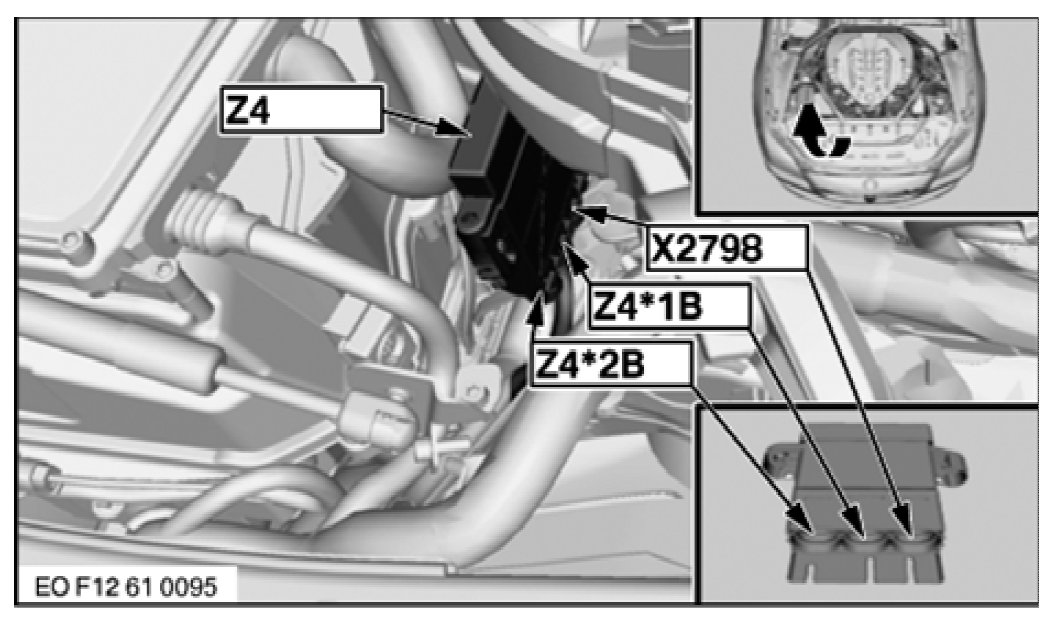 Z4
X2798
Z4*1B
Z4*2B
EO F12 61 0095