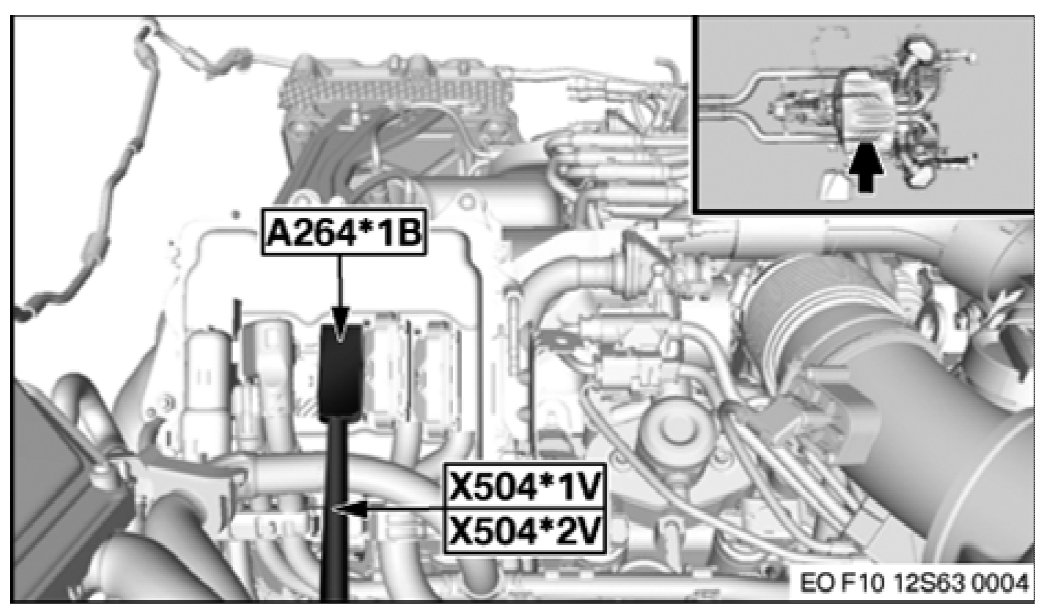 A264*1B

X504*1V
X504*2V

EO F10 12S63 0004