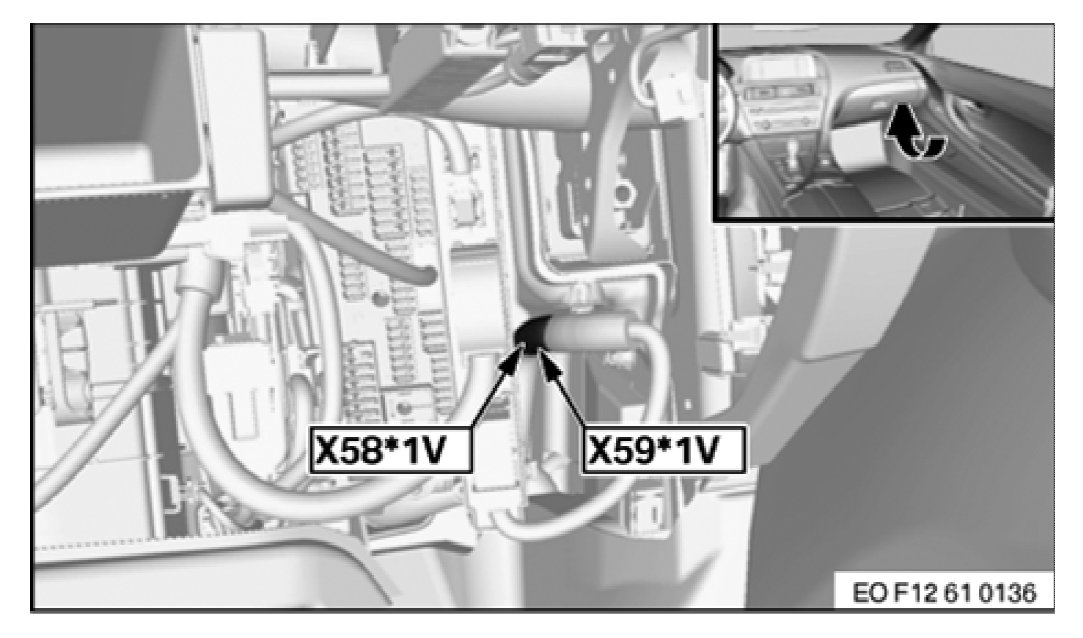 X58*1V
X59*1V
EO F12 61 0136