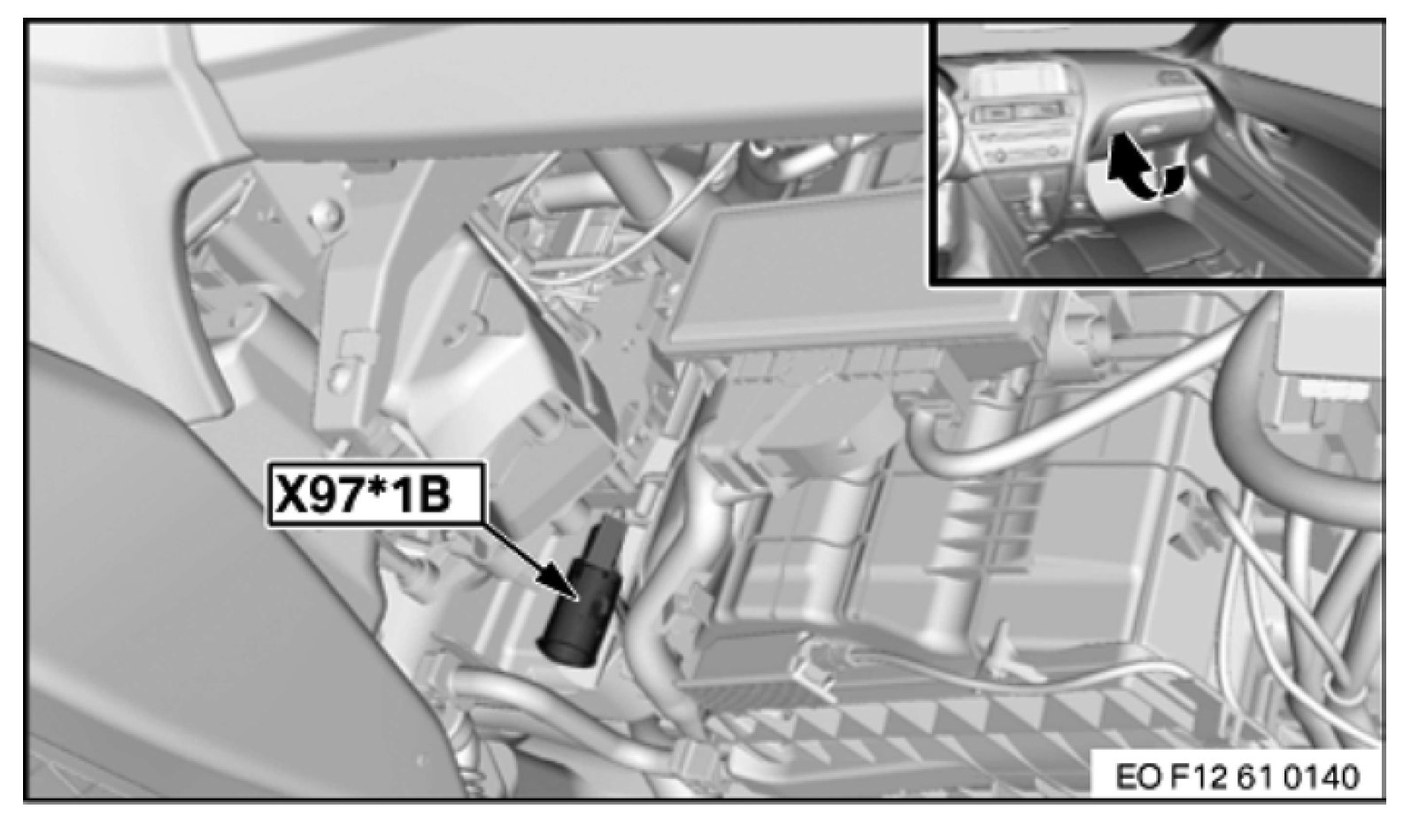 X97*1B

EO F12 61 0140