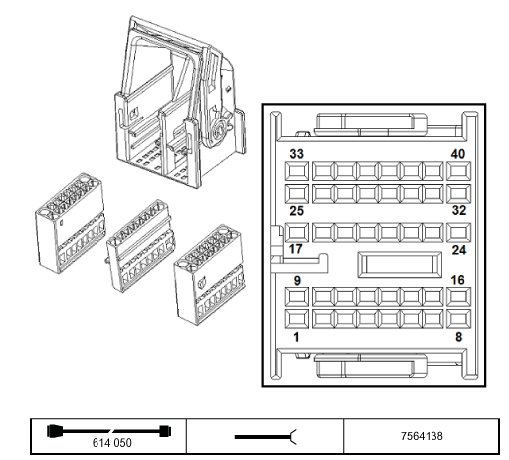 33
40
25
32
17
24
9
16
1
8

| 614 050 | | 7564138 |
|---|---|---|