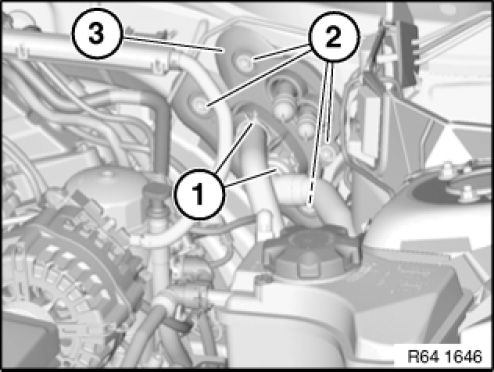 3
2
1
R64 1646