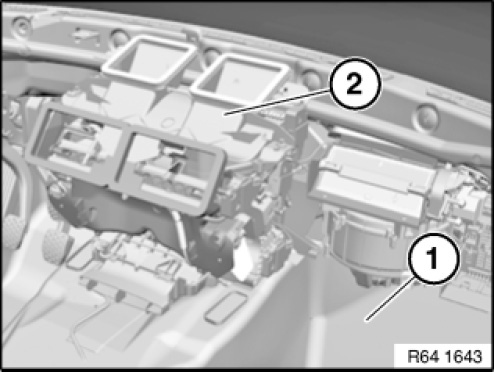 2
1
R64 1643