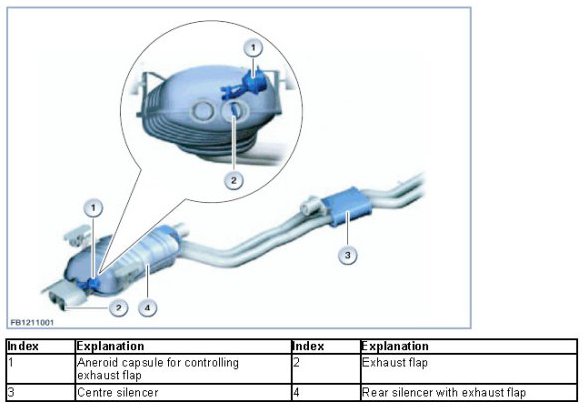 1

2

1

3

2

4

FB1211001

| Index | Explanation | Index | Explanation |
|---|---|---|---|
| 1 | Aneroid capsule for controlling exhaust flap | 2 | Exhaust flap |
| 3 | Centre silencer | 4 | Rear silencer with exhaust flap |