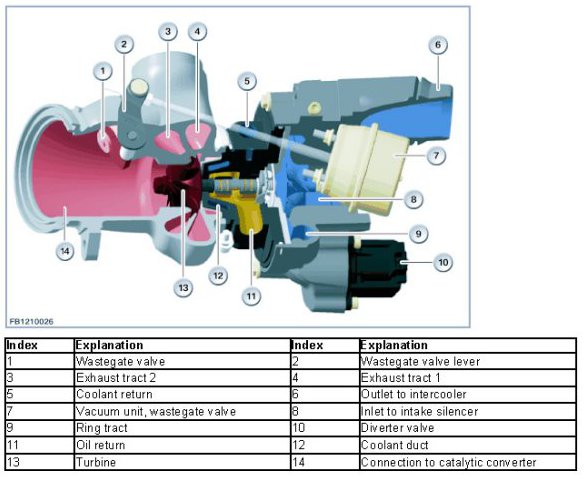 1
2
3
4
5
6
7
8
9
10
11
12
13
14

FB1210026

| Index | Explanation | Index | Explanation |
|---|---|---|---|
| 1 | Wastegate valve | 2 | Wastegate valve lever |
| 3 | Exhaust tract 2 | 4 | Exhaust tract 1 |
| 5 | Coolant return | 6 | Outlet to intercooler |
| 7 | Vacuum unit, wastegate valve | 8 | Inlet to intake silencer |
| 9 | Ring tract | 10 | Diverter valve |
| 11 | Oil return | 12 | Coolant duct |
| 13 | Turbine | 14 | Connection to catalytic converter |