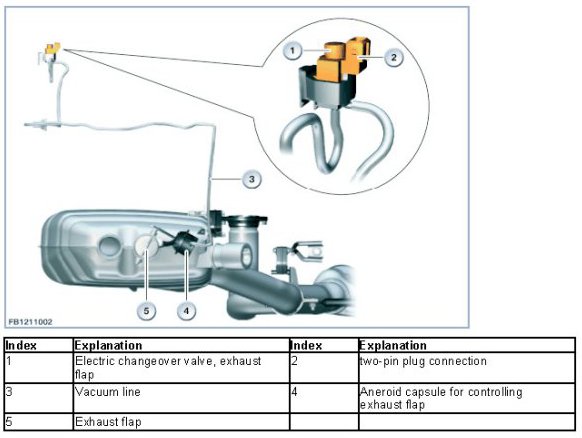 1
2
3
5
4
FB1211002

| Index | Explanation | Index | Explanation |
|---|---|---|---|
| 1 | Electric changeover valve, exhaust flap | 2 | two-pin plug connection |
| 3 | Vacuum line | 4 | Aneroid capsule for controlling exhaust flap |
| 5 | Exhaust flap | | |