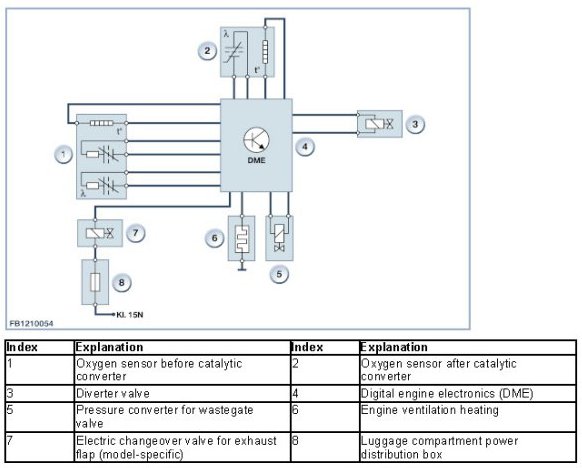 2

λ

t°

t°

1

λ

DME

4

3

7

6

5

8

Kl. 15N

FB1210054

| Index | Explanation | Index | Explanation |
|---|---|---|---|
| 1 | Oxygen sensor before catalytic converter | 2 | Oxygen sensor after catalytic converter |
| 3 | Diverter valve | 4 | Digital engine electronics (DME) |
| 5 | Pressure converter for wastegate valve | 6 | Engine ventilation heating |
| 7 | Electric changeover valve for exhaust flap (model-specific) | 8 | Luggage compartment power distribution box |