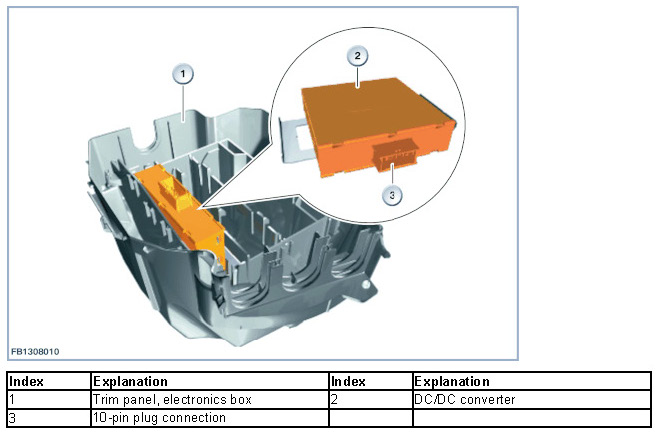 1

2

3

FB1308010

| Index | Explanation | Index | Explanation |
|---|---|---|---|
| 1 | Trim panel, electronics box | 2 | DC/DC converter |
| 3 | 10-pin plug connection | | |