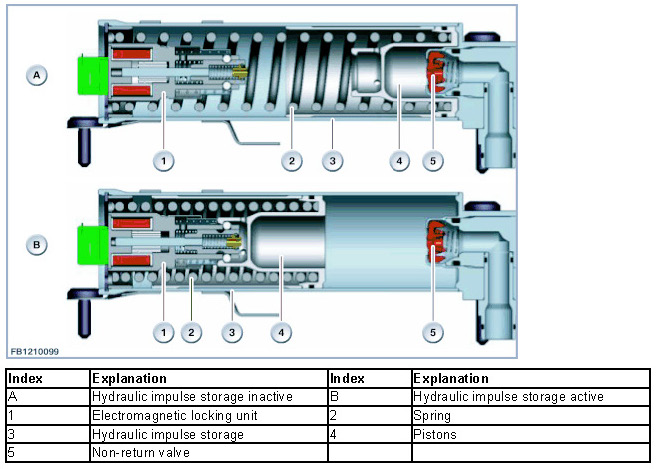 A

1 2 3 4 5

B

1 2 3 4 5

FB1210099

| Index | Explanation | Index | Explanation |
|---|---|---|---|
| A | Hydraulic impulse storage inactive | B | Hydraulic impulse storage active |
| 1 | Electromagnetic locking unit | 2 | Spring |
| 3 | Hydraulic impulse storage | 4 | Pistons |
| 5 | Non-return valve | | |