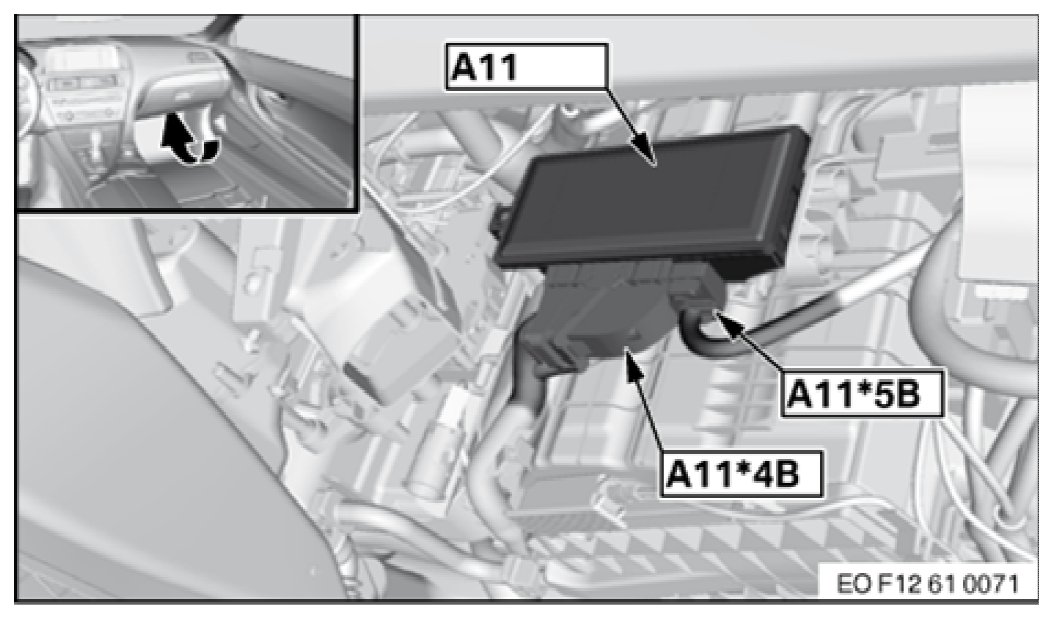 A11

A11*5B

A11*4B

EO F12 61 0071