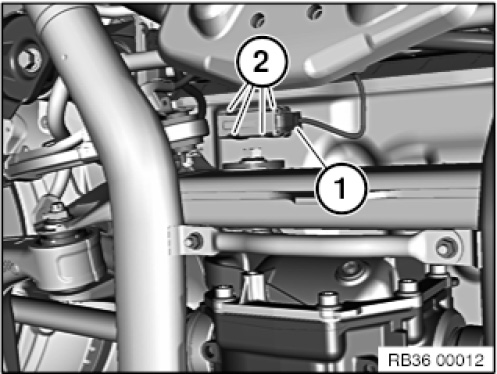 2
1
RB36 00012