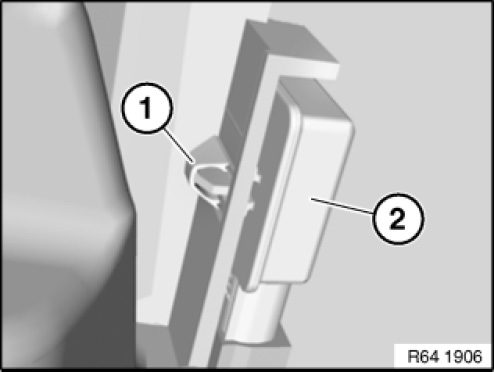 1
2
R64 1906