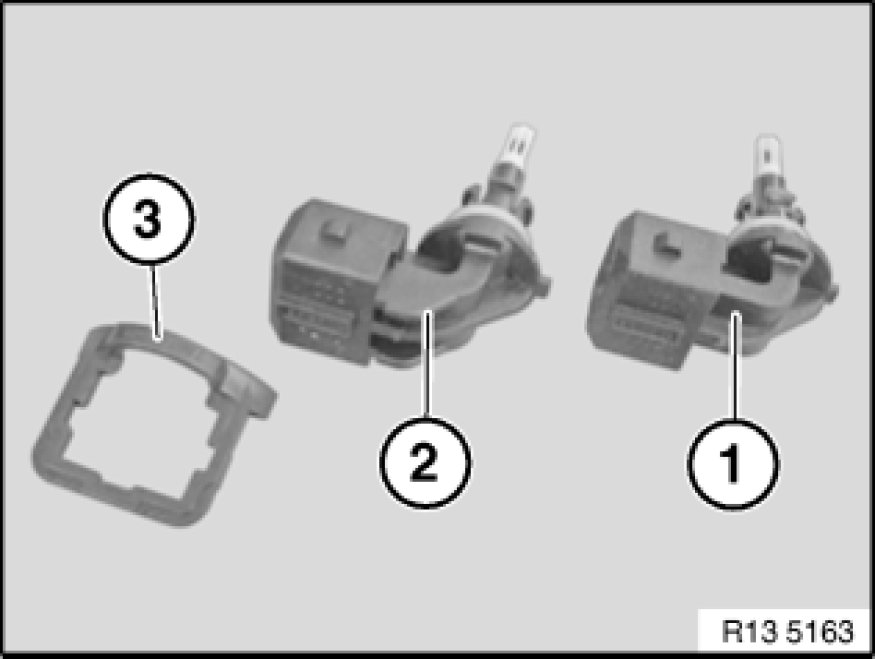 3
2
1
R13 5163