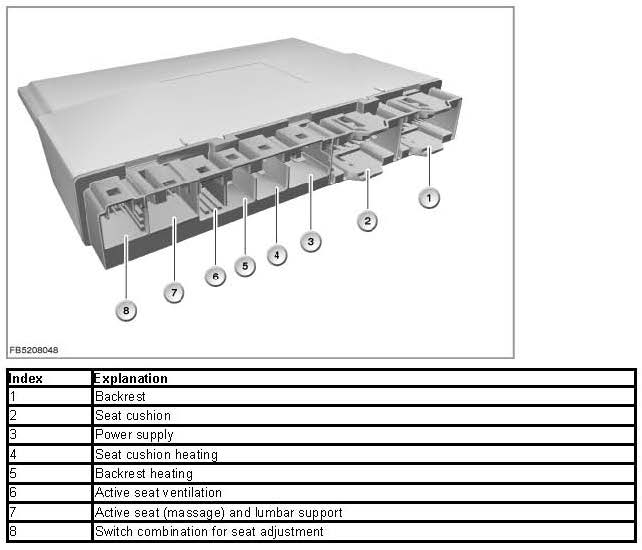 1
2
3
4
5
6
7
8

FB5208048

| Index | Explanation |
|---|---|
| 1 | Backrest |
| 2 | Seat cushion |
| 3 | Power supply |
| 4 | Seat cushion heating |
| 5 | Backrest heating |
| 6 | Active seat ventilation |
| 7 | Active seat (massage) and lumbar support |
| 8 | Switch combination for seat adjustment |