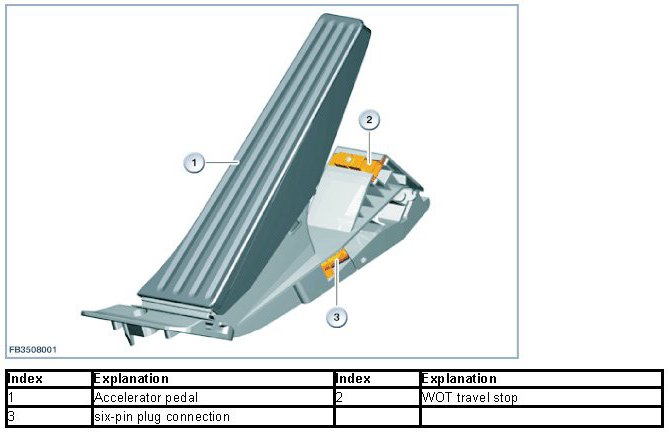 1

2

3

FB3508001

| Index | Explanation | Index | Explanation |
|---|---|---|---|
| 1 | Accelerator pedal | 2 | WOT travel stop |
| 3 | six-pin plug connection | | |