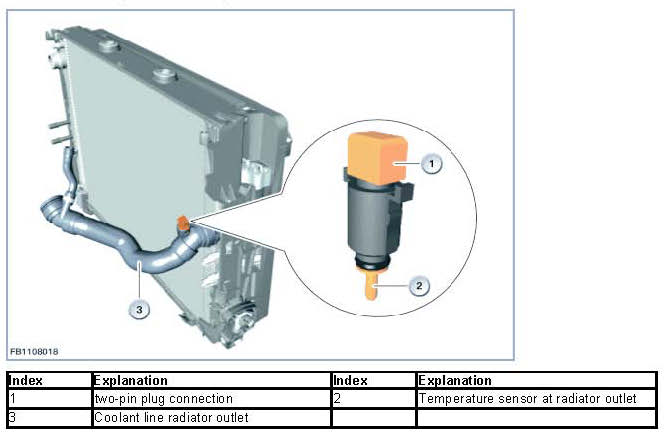 1

2

3

FB1108018

| Index | Explanation | Index | Explanation |
|---|---|---|---|
| 1 | two-pin plug connection | 2 | Temperature sensor at radiator outlet |
| 3 | Coolant line radiator outlet | | |