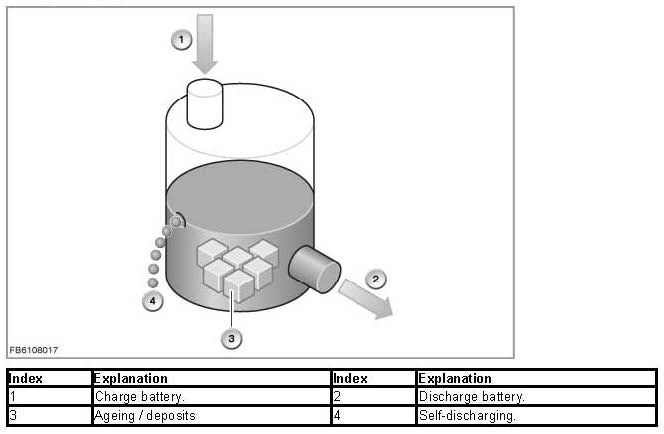 1

2

4

3

FB6108017

| Index | Explanation | Index | Explanation |
|---|---|---|---|
| 1 | Charge battery. | 2 | Discharge battery. |
| 3 | Ageing / deposits | 4 | Self-discharging. |