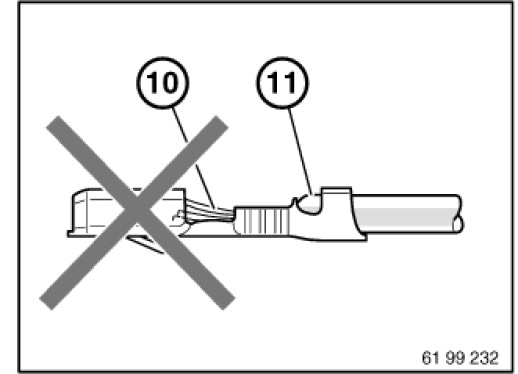 10
11
61 99 232