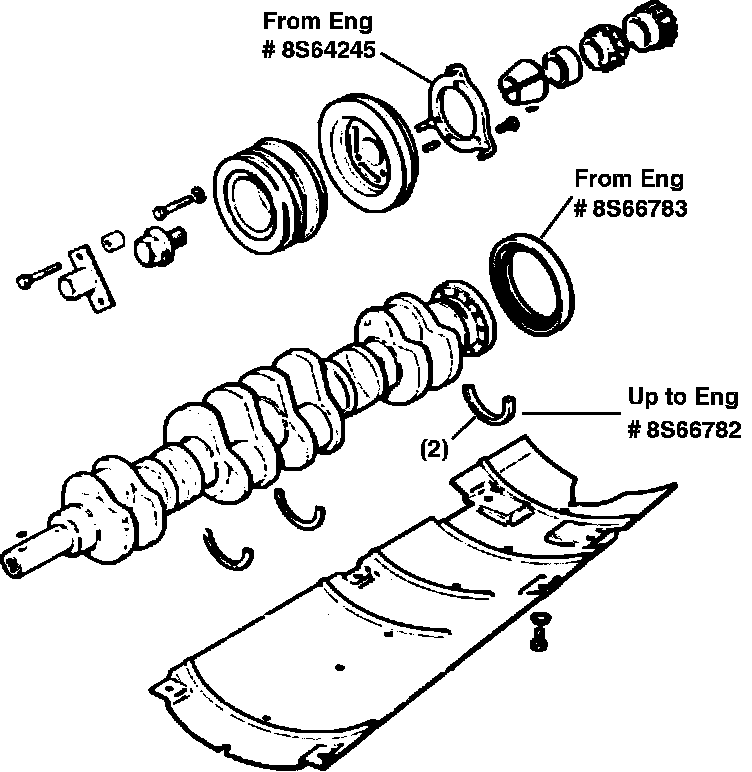 From Eng
# 8S64245

From Eng
# 8S66783

Up to Eng
# 8S66782

(2)