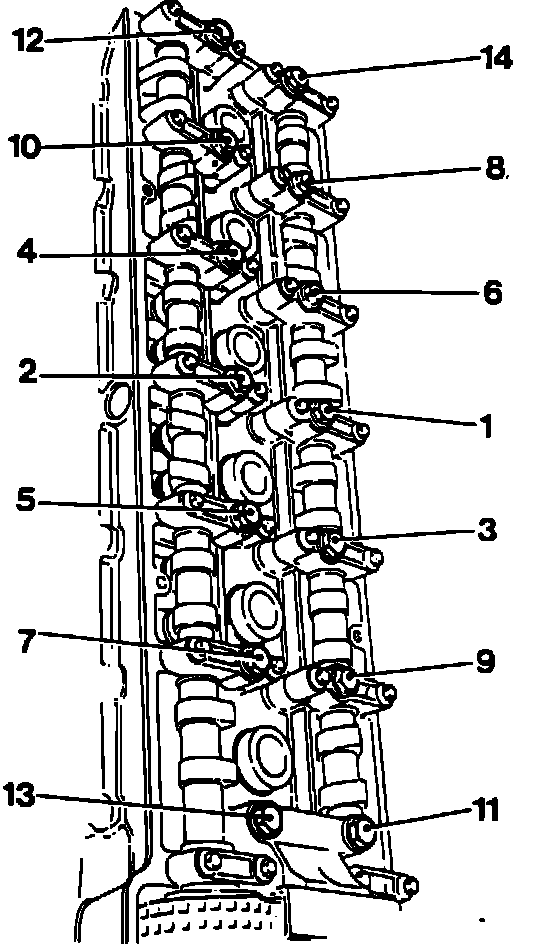 12
14
10
8
4
6
2
1
5
3
7
9
13
11