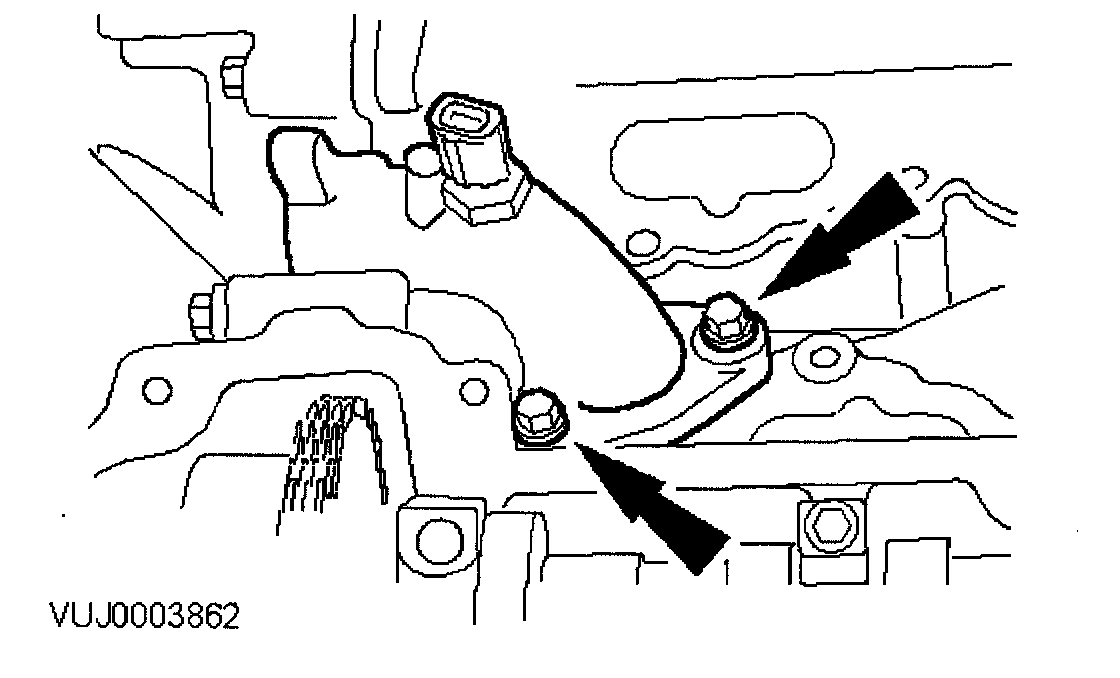 VUJ0003862