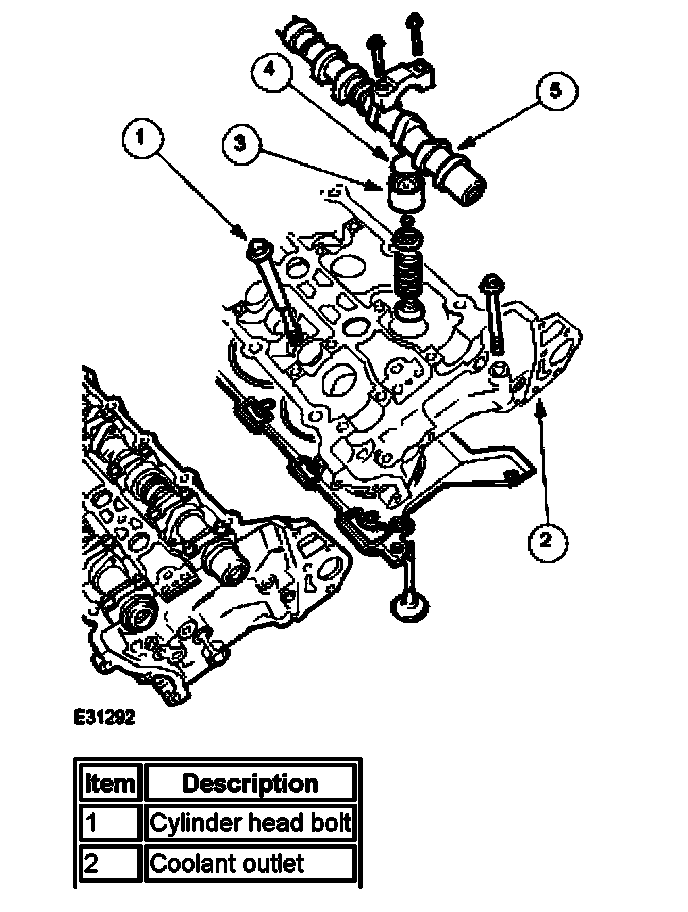 4
5
1
3
2

E31292

| Item | Description |
|---|---|
| 1 | Cylinder head bolt |
| 2 | Coolant outlet |