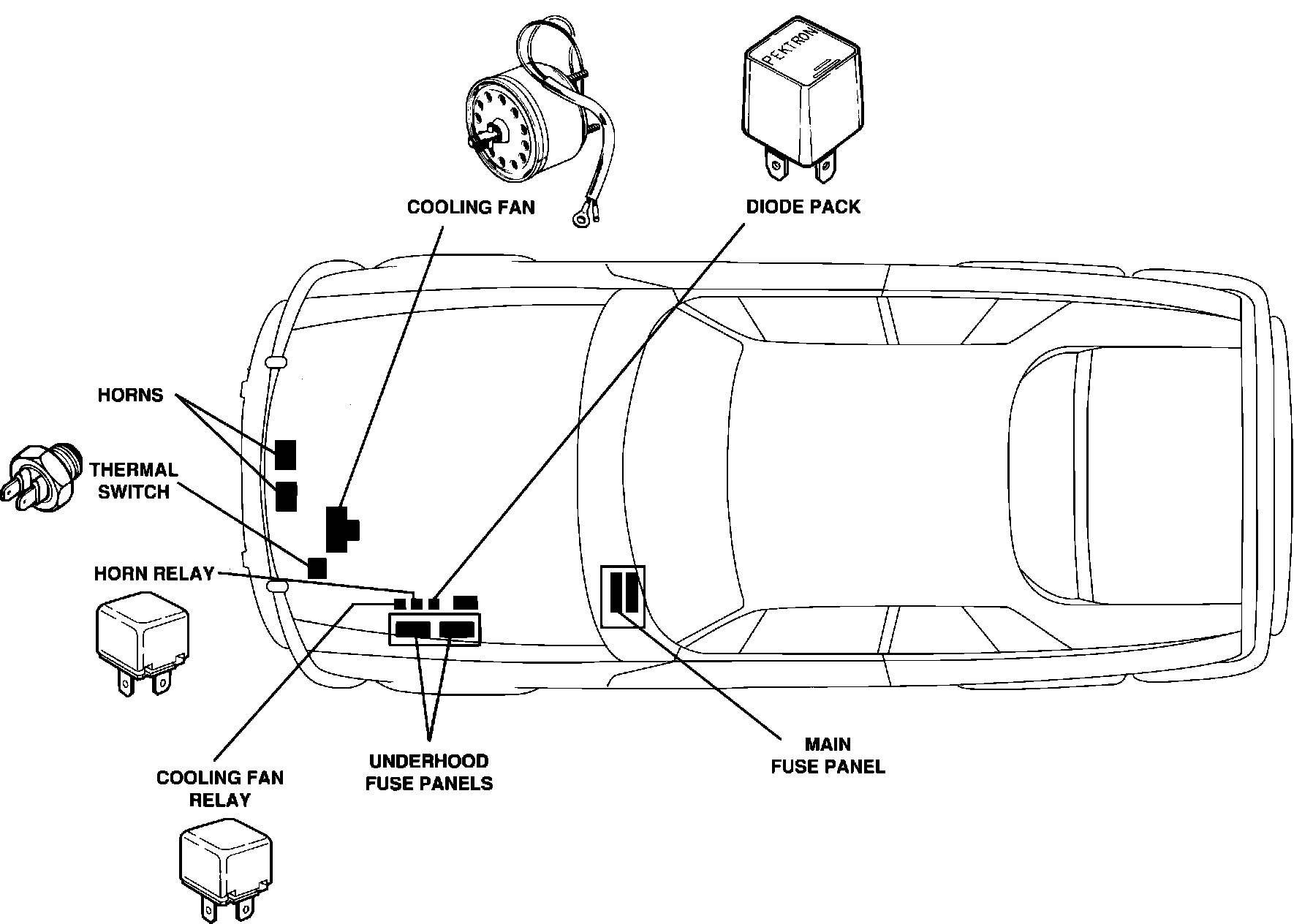 PEKTRON

COOLING FAN

DIODE PACK

HORNS

THERMAL SWITCH

HORN RELAY

COOLING FAN RELAY

UNDERHOOD FUSE PANELS

MAIN FUSE PANEL