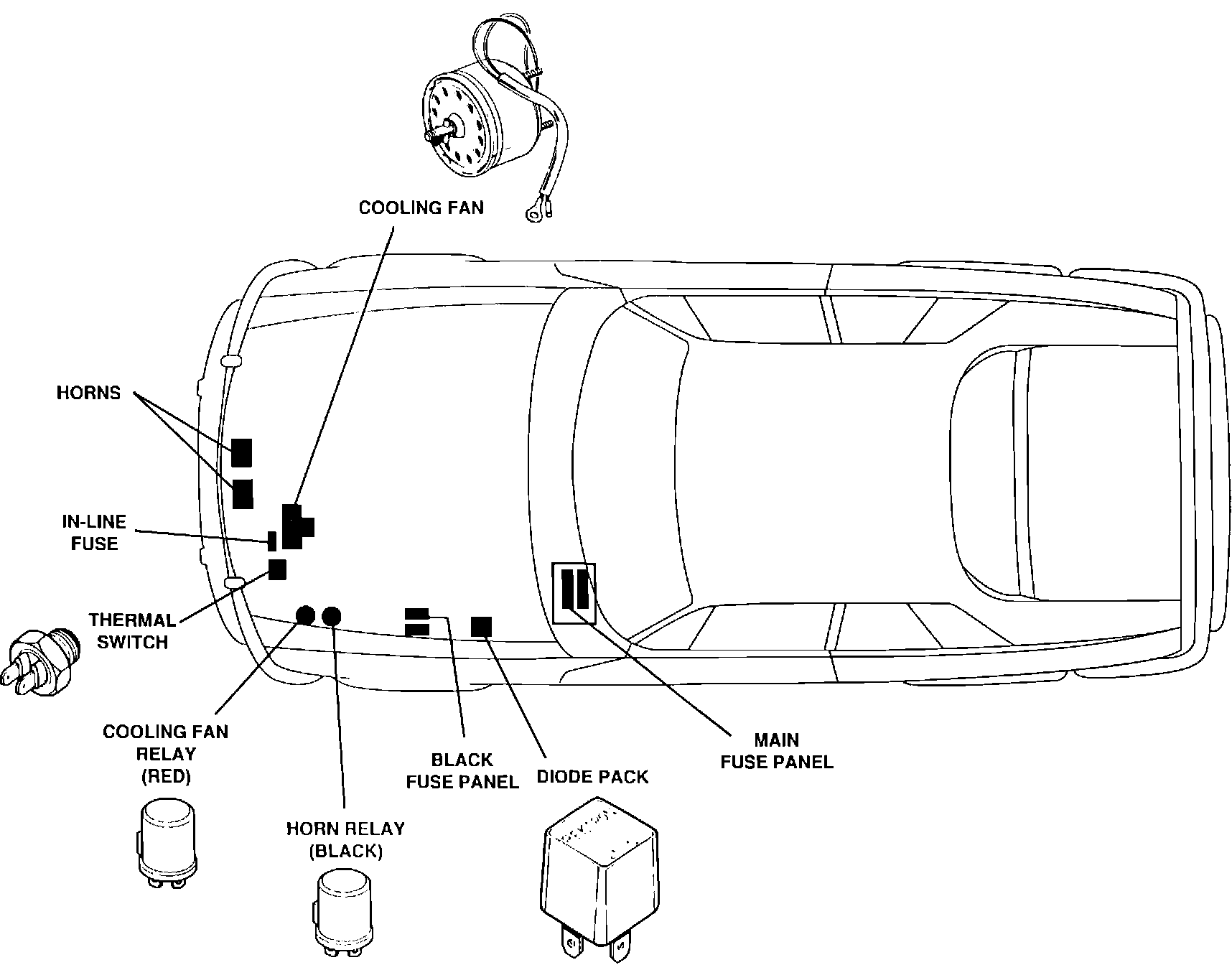 COOLING FAN

HORNS

IN-LINE FUSE

THERMAL SWITCH

COOLING FAN RELAY (RED)

HORN RELAY (BLACK)

BLACK FUSE PANEL

DIODE PACK

MAIN FUSE PANEL