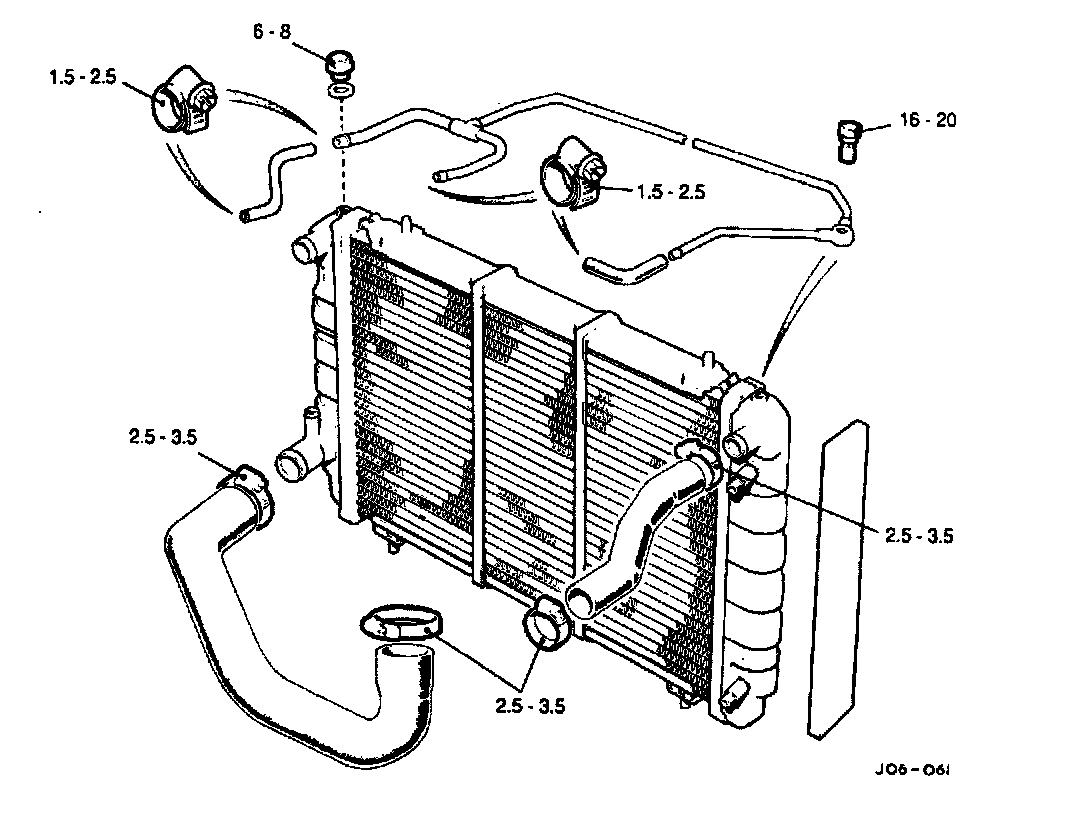 6 - 8

1.5 - 2.5

16 - 20

1.5 - 2.5

2.5 - 3.5

2.5 - 3.5

2.5 - 3.5

J06 - 061