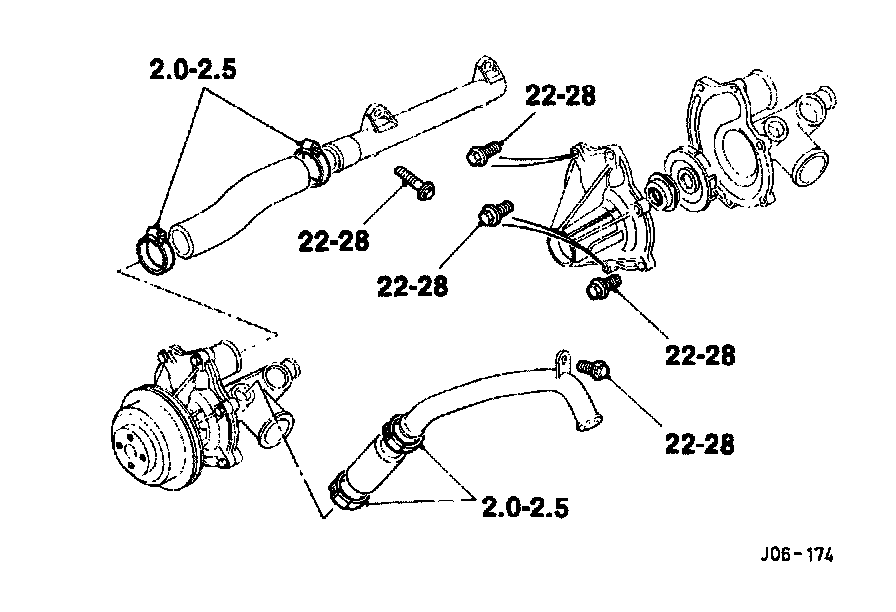 2.0-2.5

22-28

22-28

22-28

22-28

22-28

2.0-2.5

J06-174