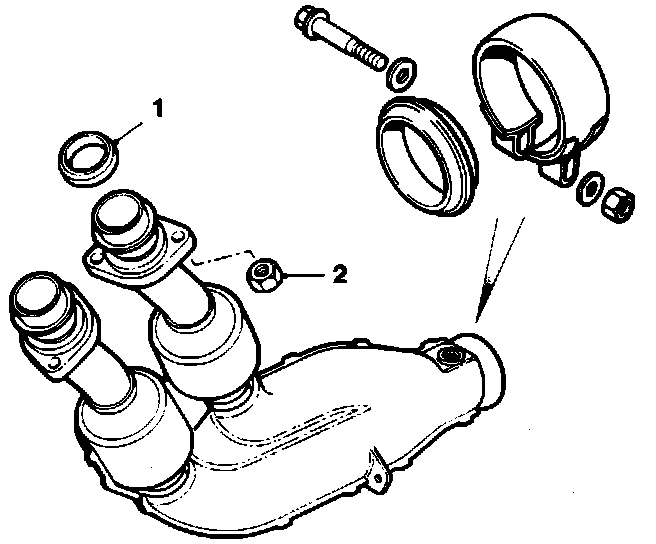 1
2