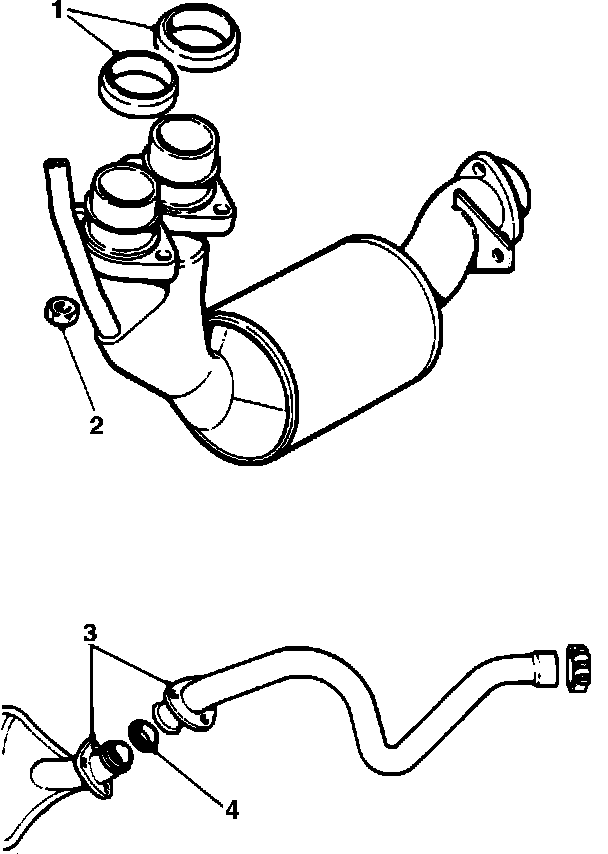 1

2

3

4