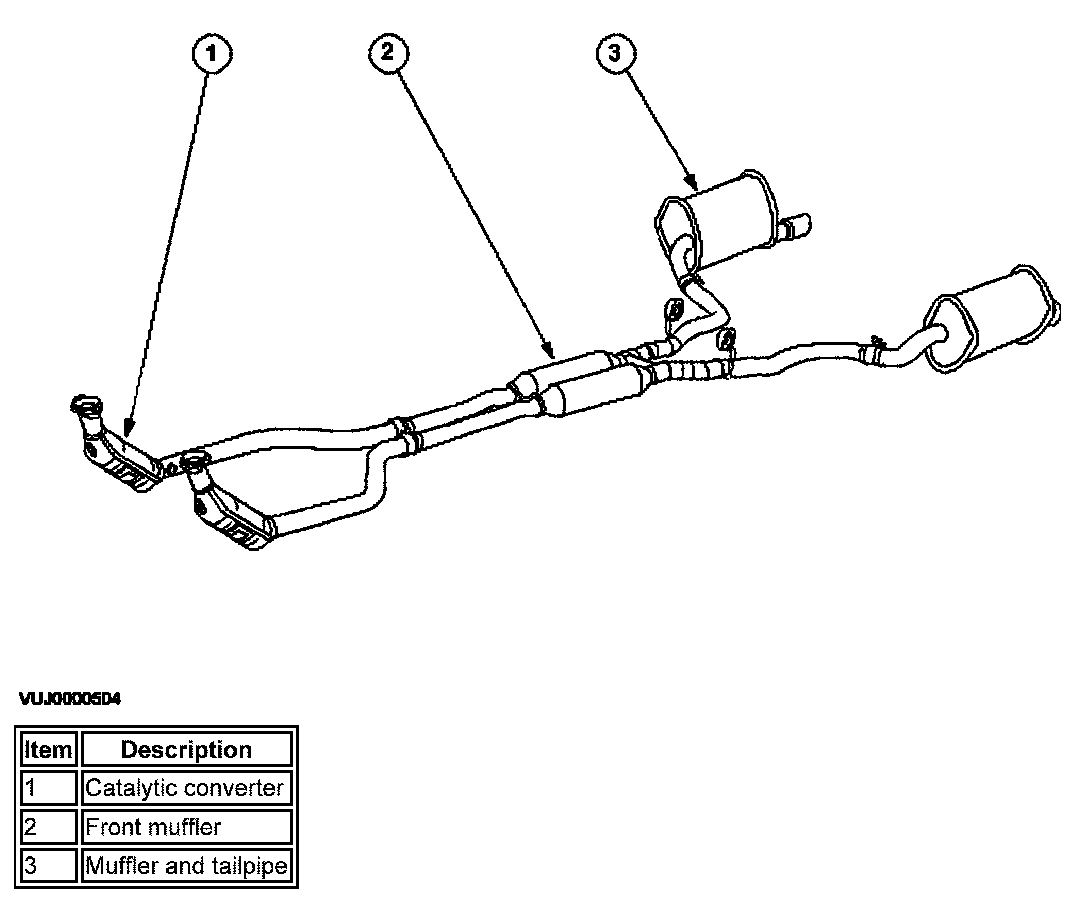 1

2

3

VUJ0000504

| Item | Description |
|---|---|
| 1 | Catalytic converter |
| 2 | Front muffler |
| 3 | Muffler and tailpipe |