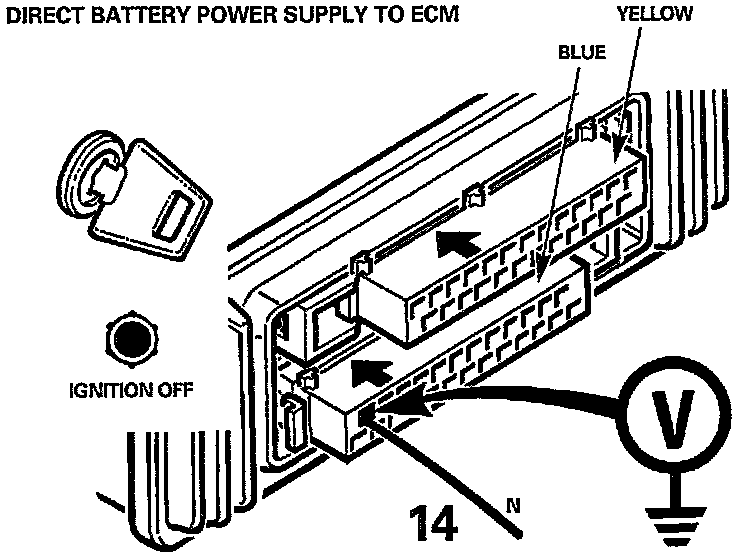 DIRECT BATTERY POWER SUPPLY TO ECM

YELLOW

BLUE

IGNITION OFF

V

14

N