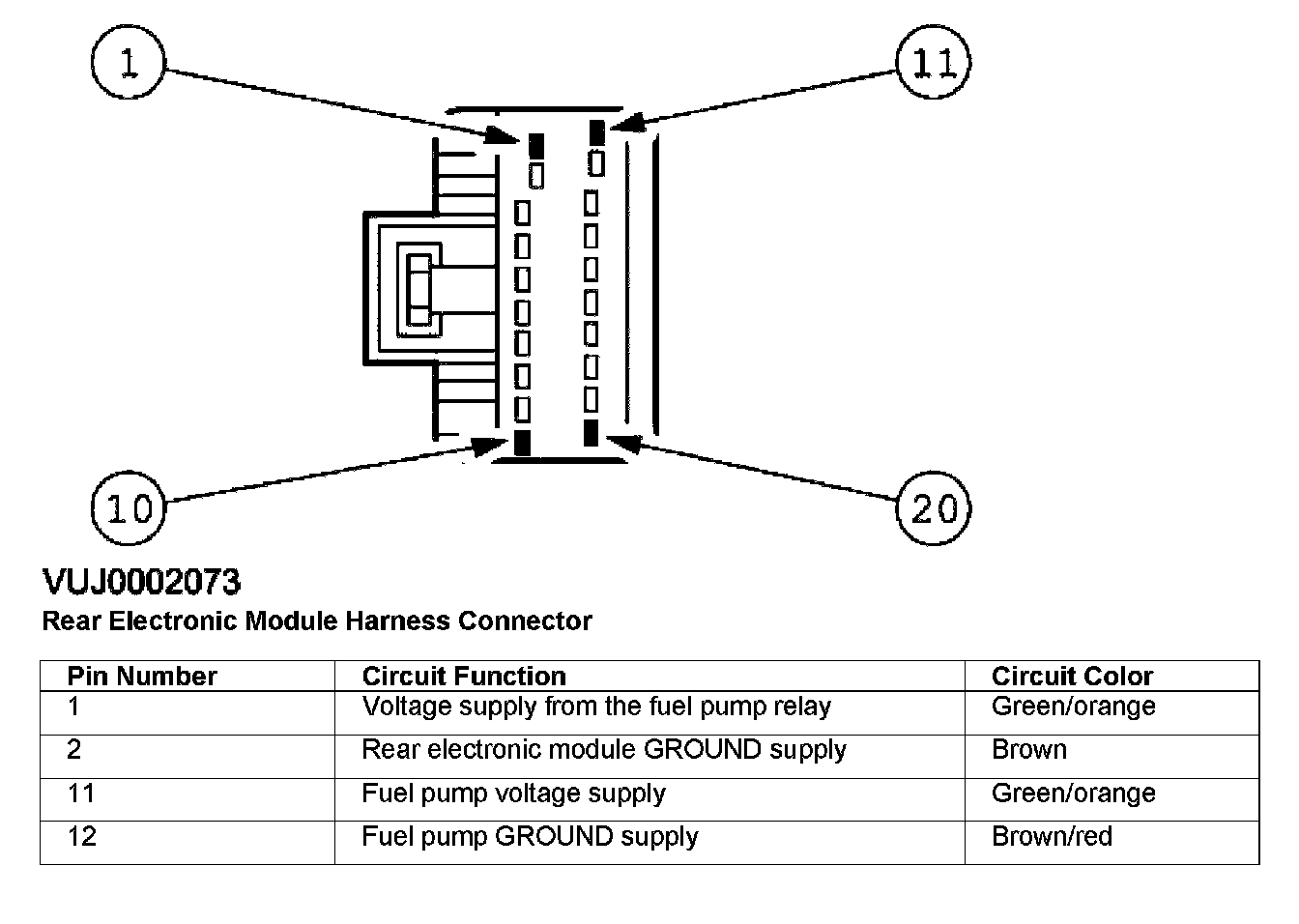 1

11

10

20

VUJ0002073

Rear Electronic Module Harness Connector

| Pin Number | Circuit Function | Circuit Color |
|---|---|---|
| 1 | Voltage supply from the fuel pump relay | Green/orange |
| 2 | Rear electronic module GROUND supply | Brown |
| 11 | Fuel pump voltage supply | Green/orange |
| 12 | Fuel pump GROUND supply | Brown/red |