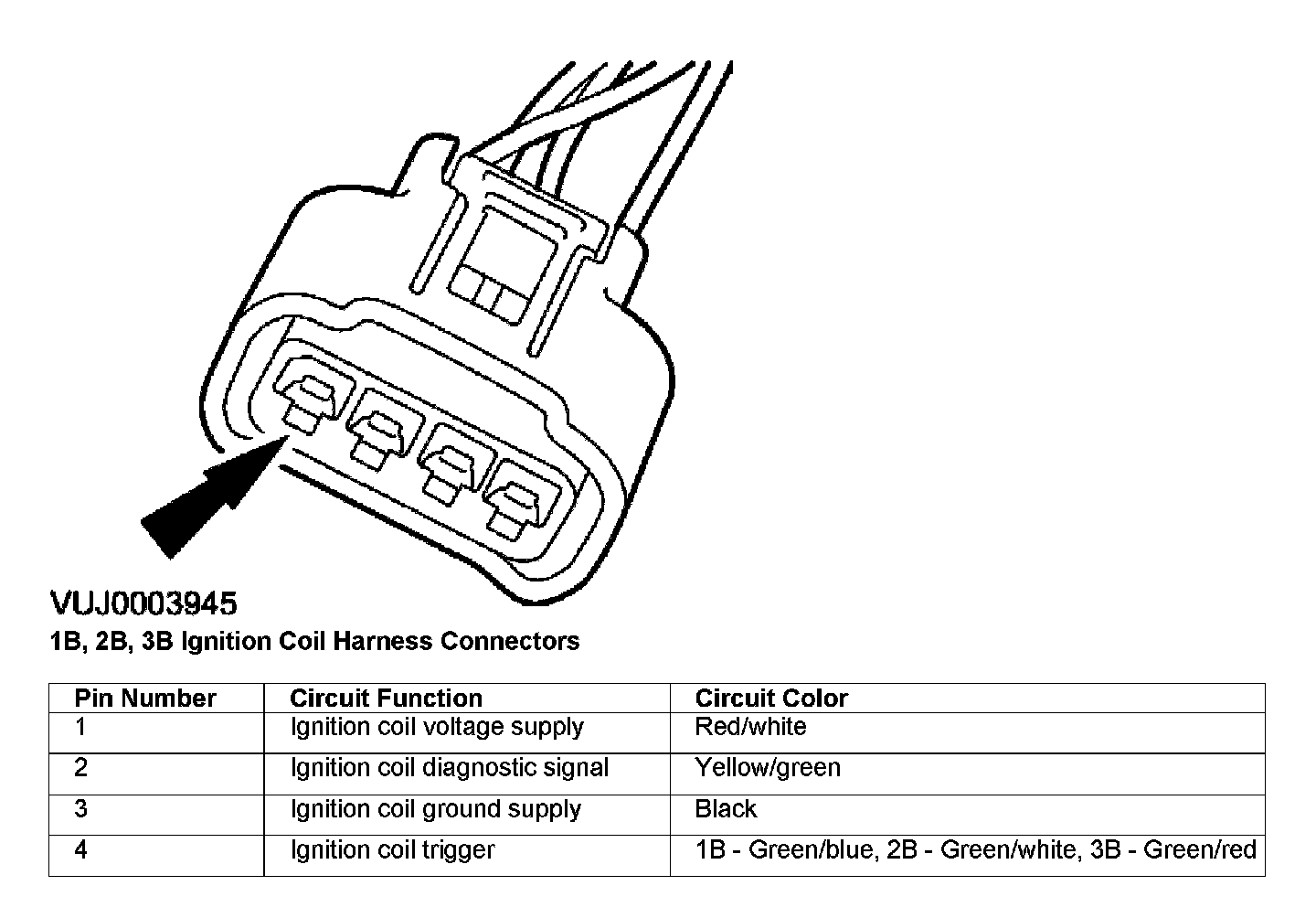 VUJ0003945

1B, 2B, 3B Ignition Coil Harness Connectors

| Pin Number | Circuit Function | Circuit Color |
|---|---|---|
| 1 | Ignition coil voltage supply | Red/white |
| 2 | Ignition coil diagnostic signal | Yellow/green |
| 3 | Ignition coil ground supply | Black |
| 4 | Ignition coil trigger | 1B - Green/blue, 2B - Green/white, 3B - Green/red |