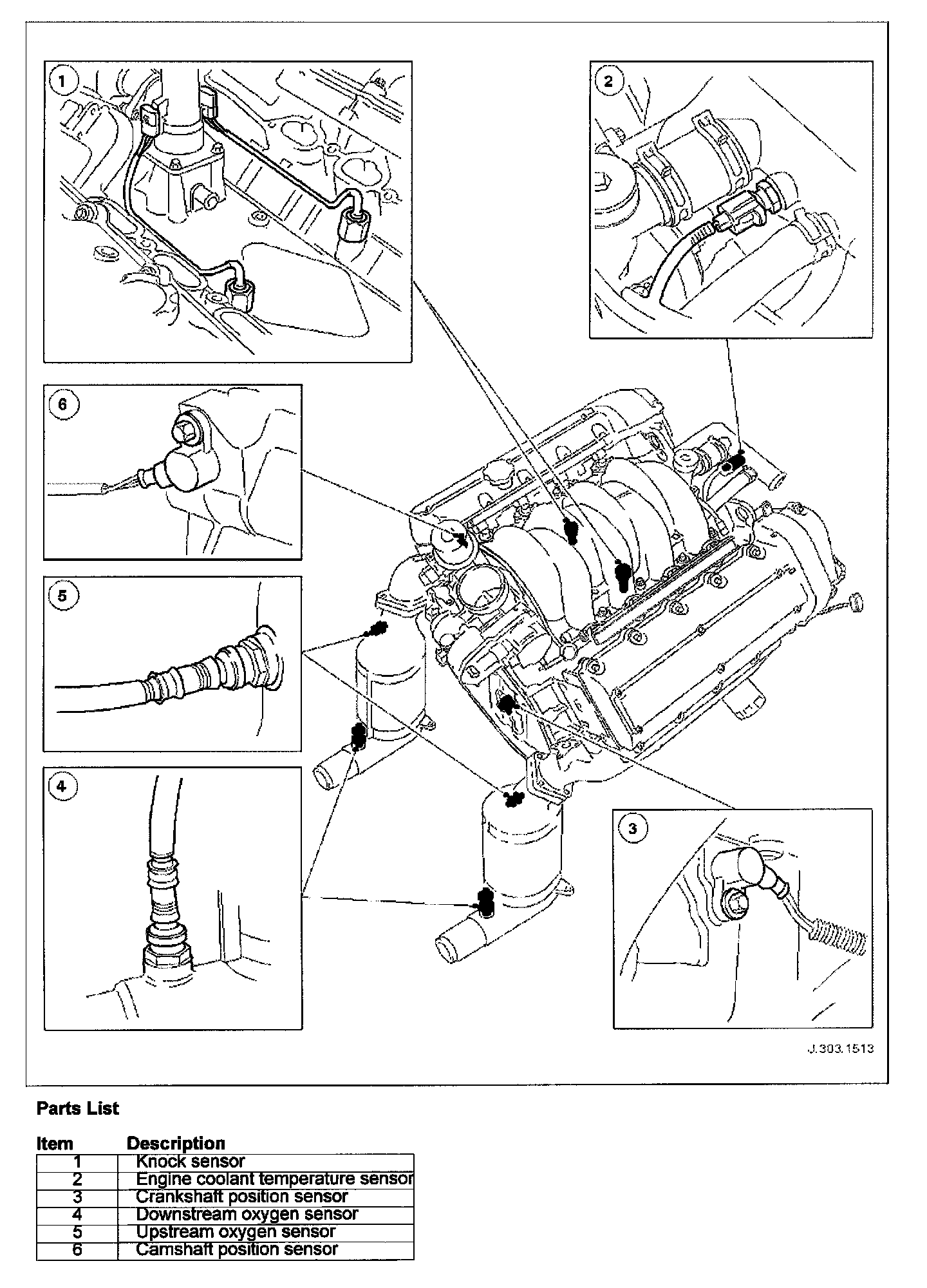 1

2

6

5

4

3

J.303.1513

Parts List

| Item | Description |
|---|---|
| 1 | Knock sensor |
| 2 | Engine coolant temperature sensor |
| 3 | Crankshaft position sensor |
| 4 | Downstream oxygen sensor |
| 5 | Upstream oxygen sensor |
| 6 | Camshaft position sensor |