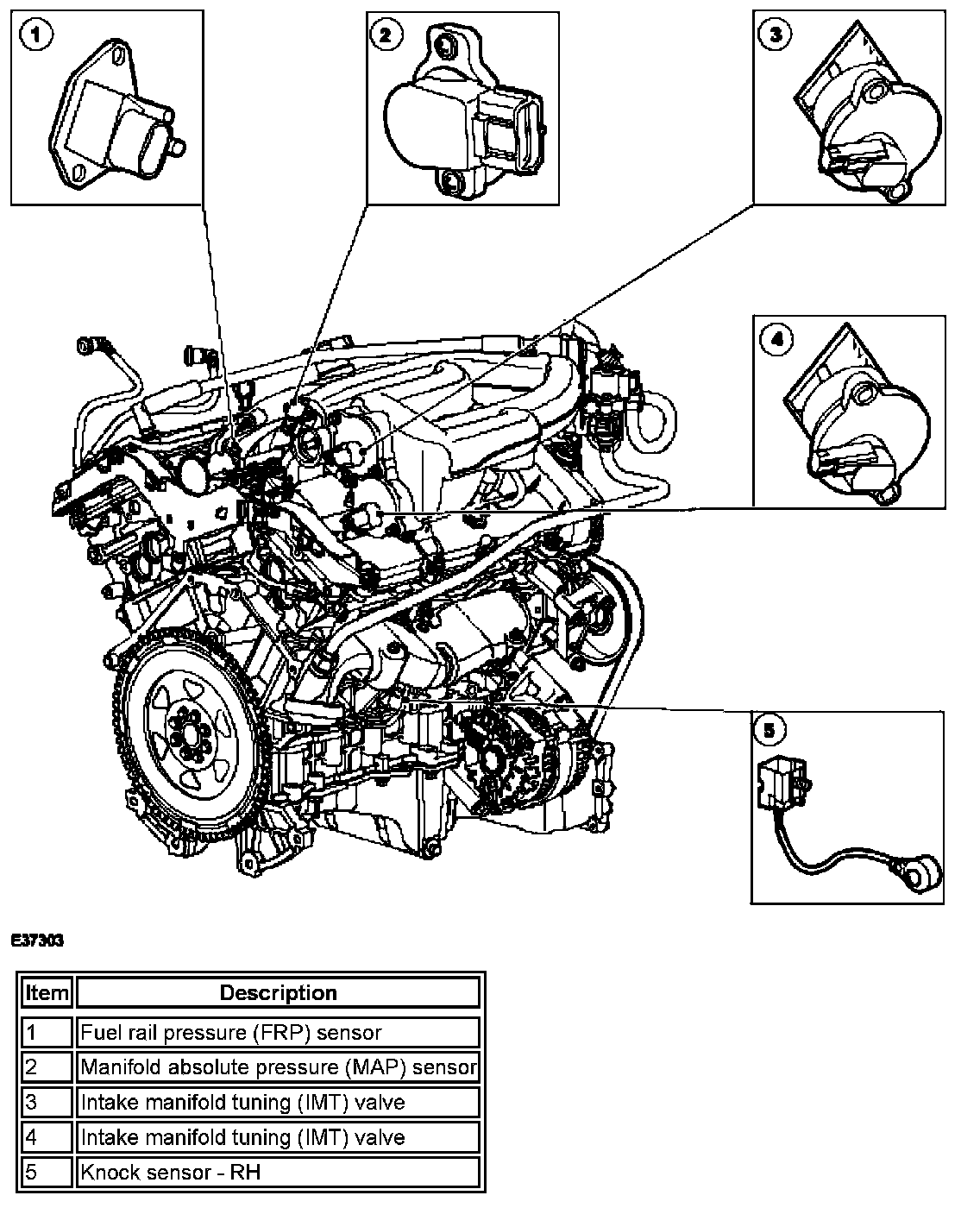 1

2

3

4

5

E37303

| Item | Description |
|---|---|
| 1 | Fuel rail pressure (FRP) sensor |
| 2 | Manifold absolute pressure (MAP) sensor |
| 3 | Intake manifold tuning (IMT) valve |
| 4 | Intake manifold tuning (IMT) valve |
| 5 | Knock sensor - RH |