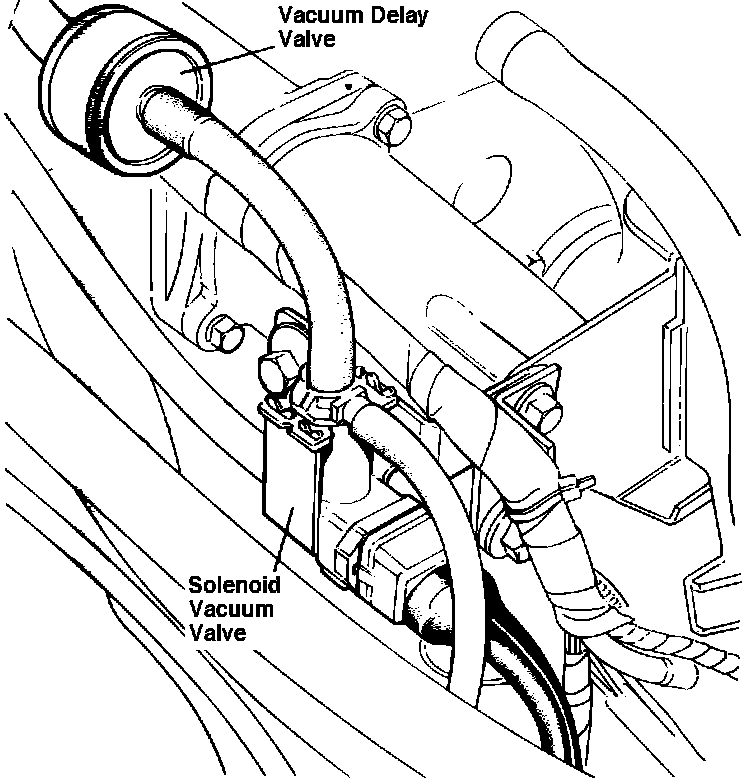 Vacuum Delay Valve

Solenoid Vacuum Valve