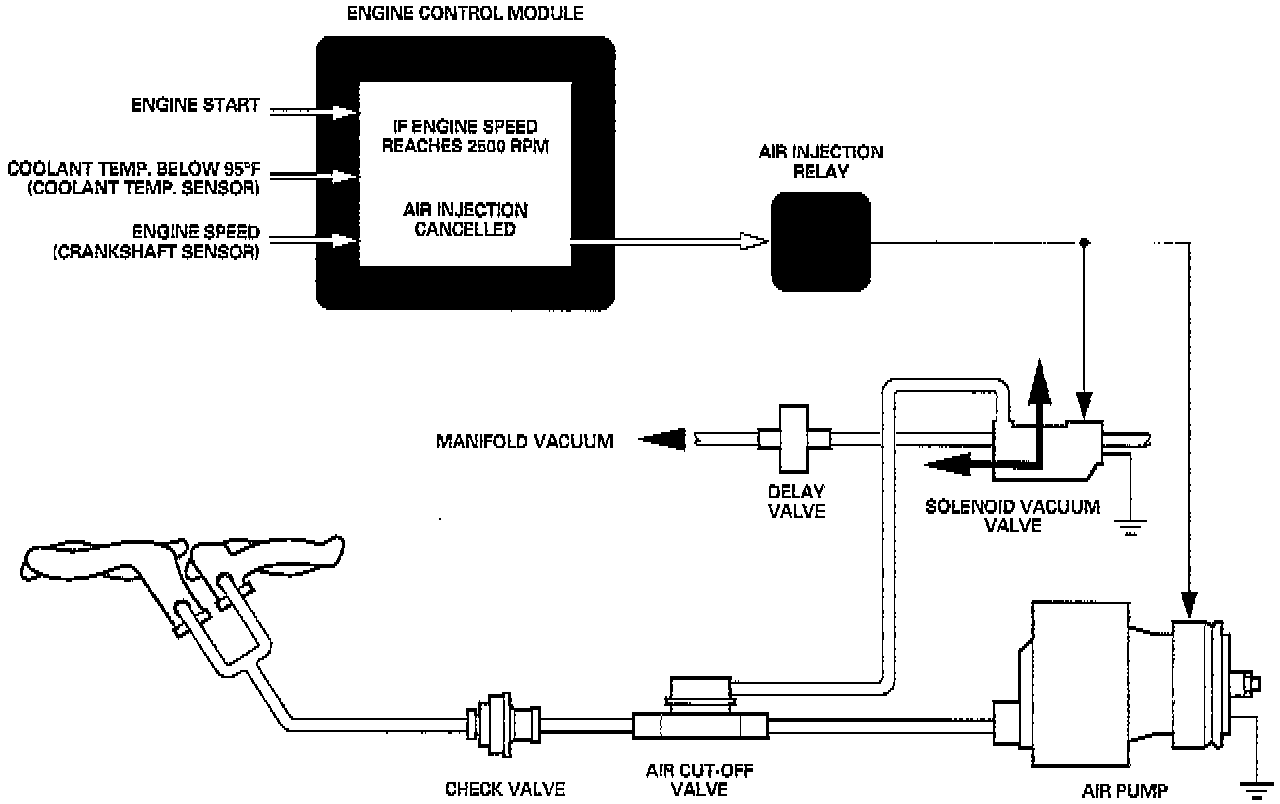 ENGINE CONTROL MODULE

ENGINE START

COOLANT TEMP. BELOW 95°F
(COOLANT TEMP. SENSOR)

ENGINE SPEED
(CRANKSHAFT SENSOR)

IF ENGINE SPEED
REACHES 2500 RPM

AIR INJECTION
CANCELLED

AIR INJECTION
RELAY

MANIFOLD VACUUM

DELAY
VALVE

SOLENOID VACUUM
VALVE

CHECK VALVE

AIR CUT-OFF
VALVE

AIR PUMP