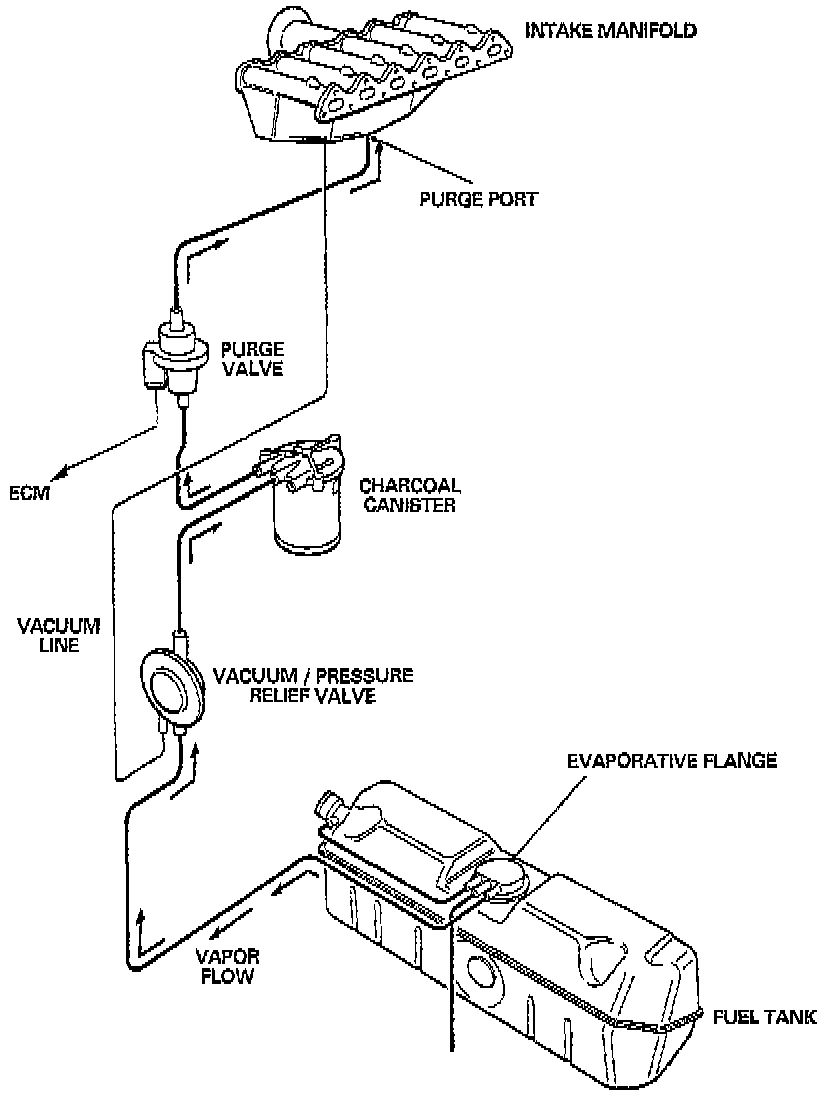 INTAKE MANIFOLD

PURGE PORT

PURGE VALVE

ECM

CHARCOAL CANISTER

VACUUM LINE

VACUUM / PRESSURE RELIEF VALVE

EVAPORATIVE FLANGE

VAPOR FLOW

FUEL TANK