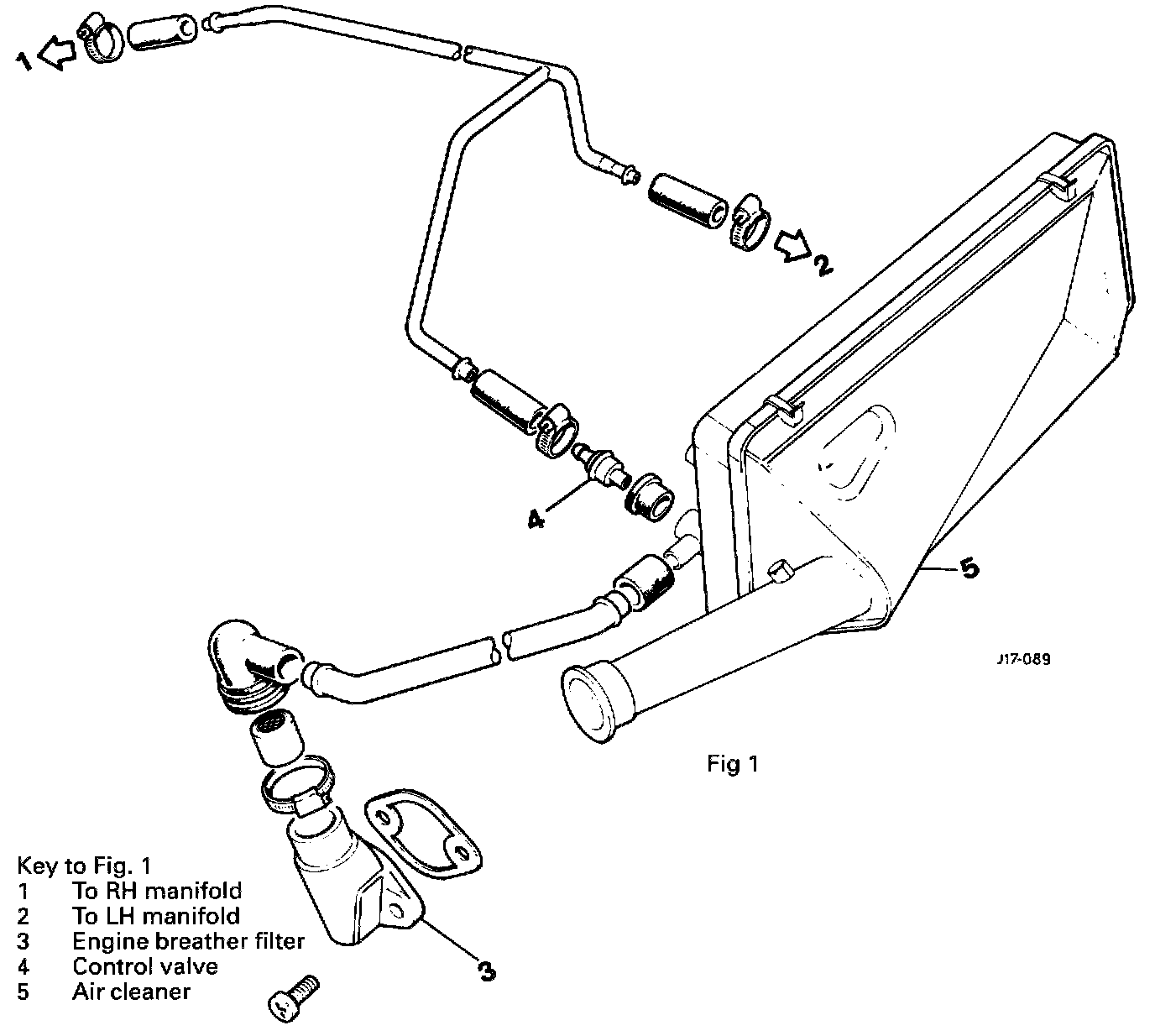 1

2

4

5

J17-089

Fig 1

Key to Fig. 1
1 To RH manifold
2 To LH manifold
3 Engine breather filter
4 Control valve
5 Air cleaner

3