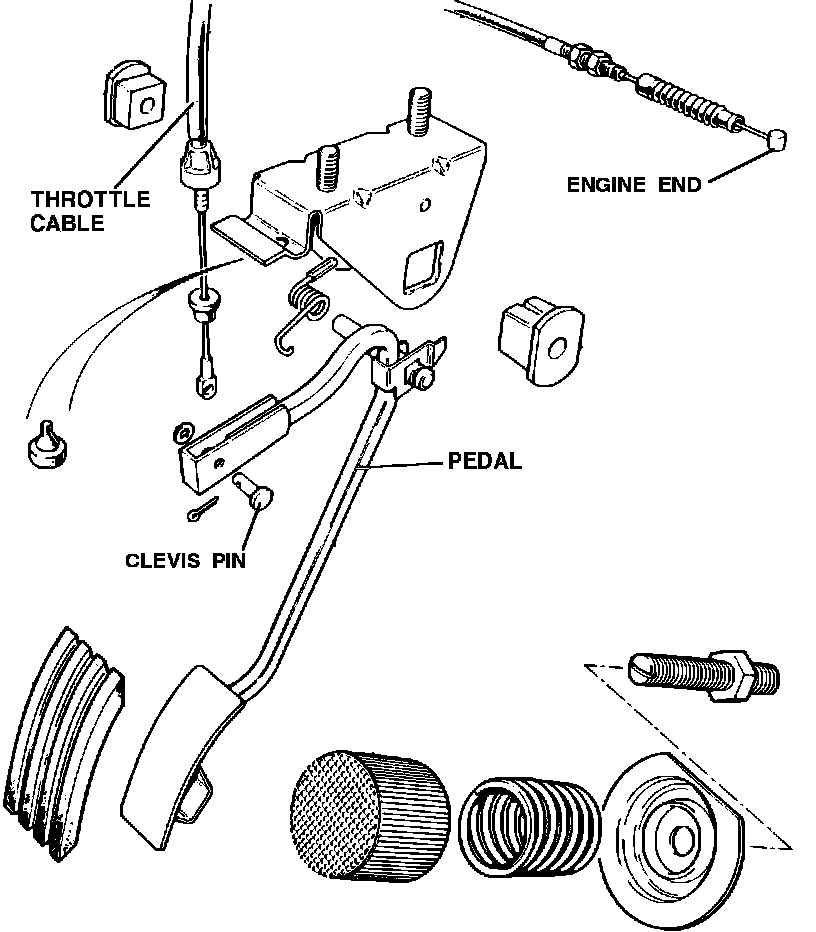 THROTTLE CABLE

ENGINE END

PEDAL

CLEVIS PIN