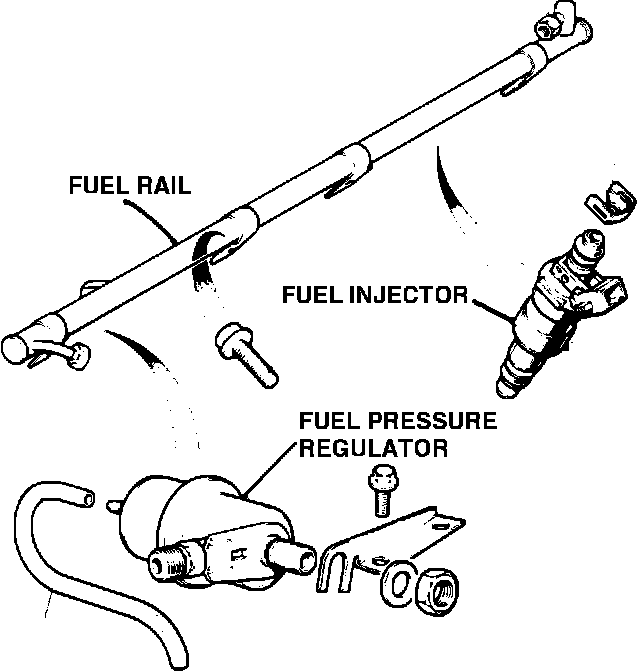 FUEL RAIL

FUEL INJECTOR

FUEL PRESSURE REGULATOR