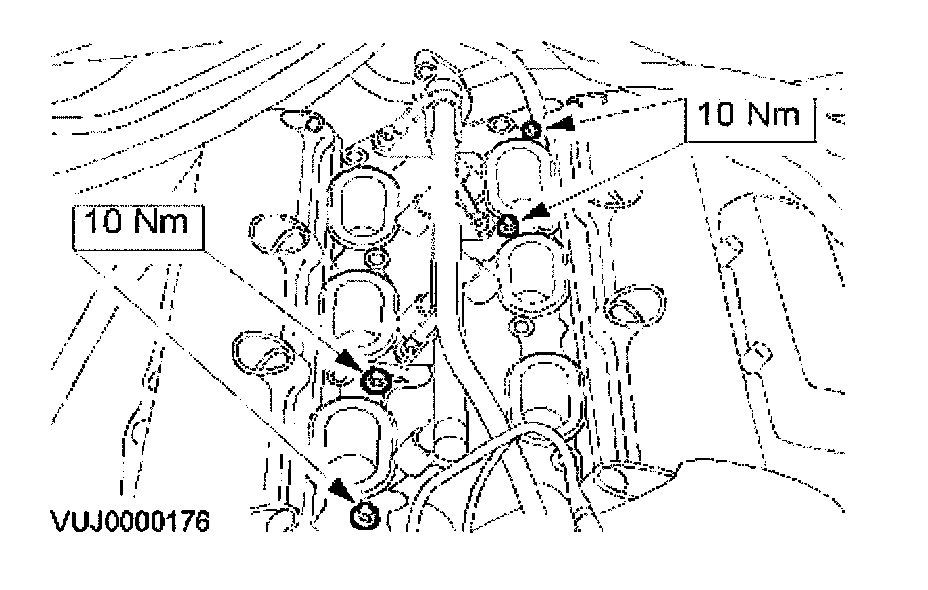 10 Nm

10 Nm

VUJ0000176