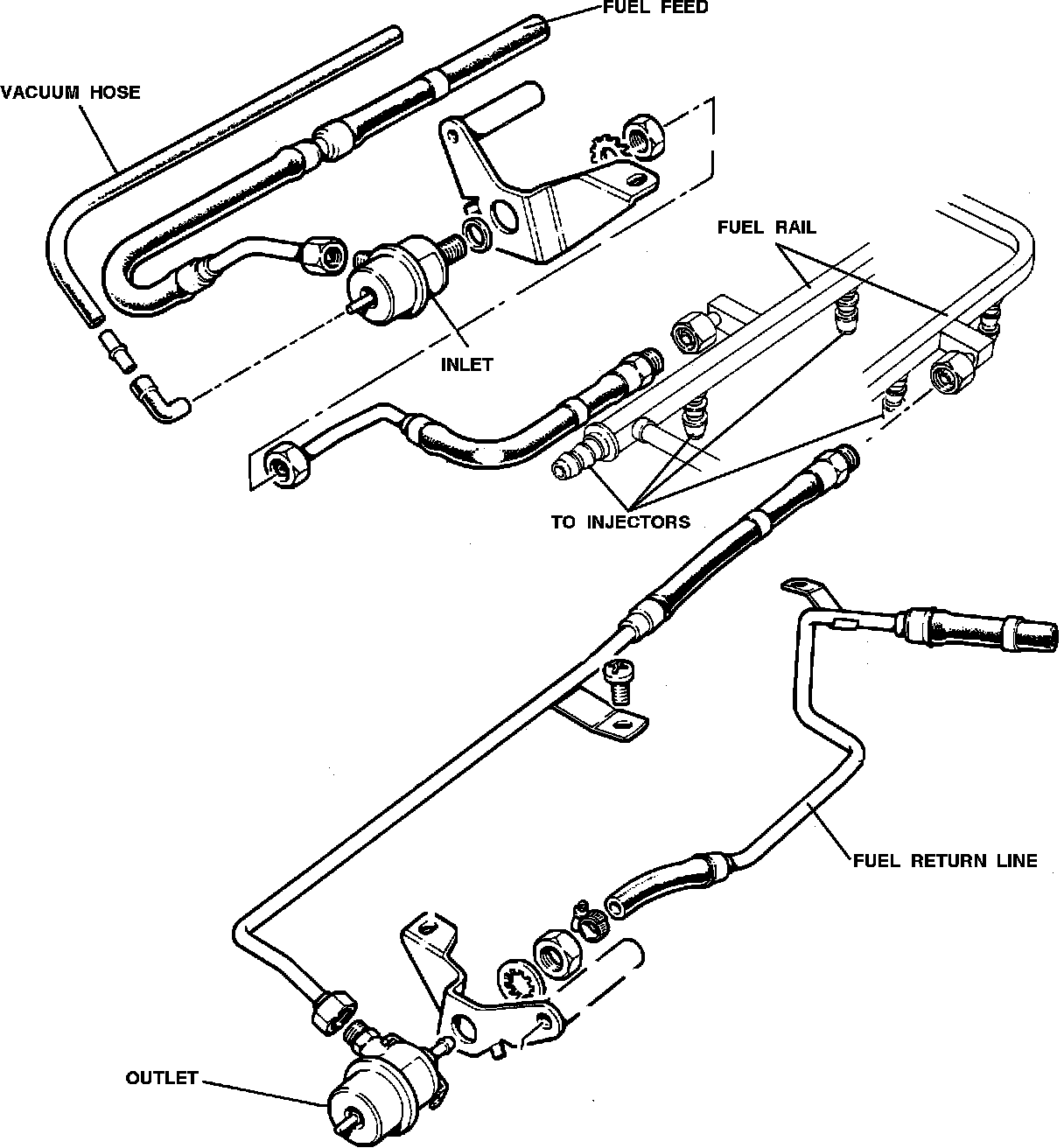 FUEL FEED
VACUUM HOSE
FUEL RAIL
INLET
TO INJECTORS
FUEL RETURN LINE
OUTLET