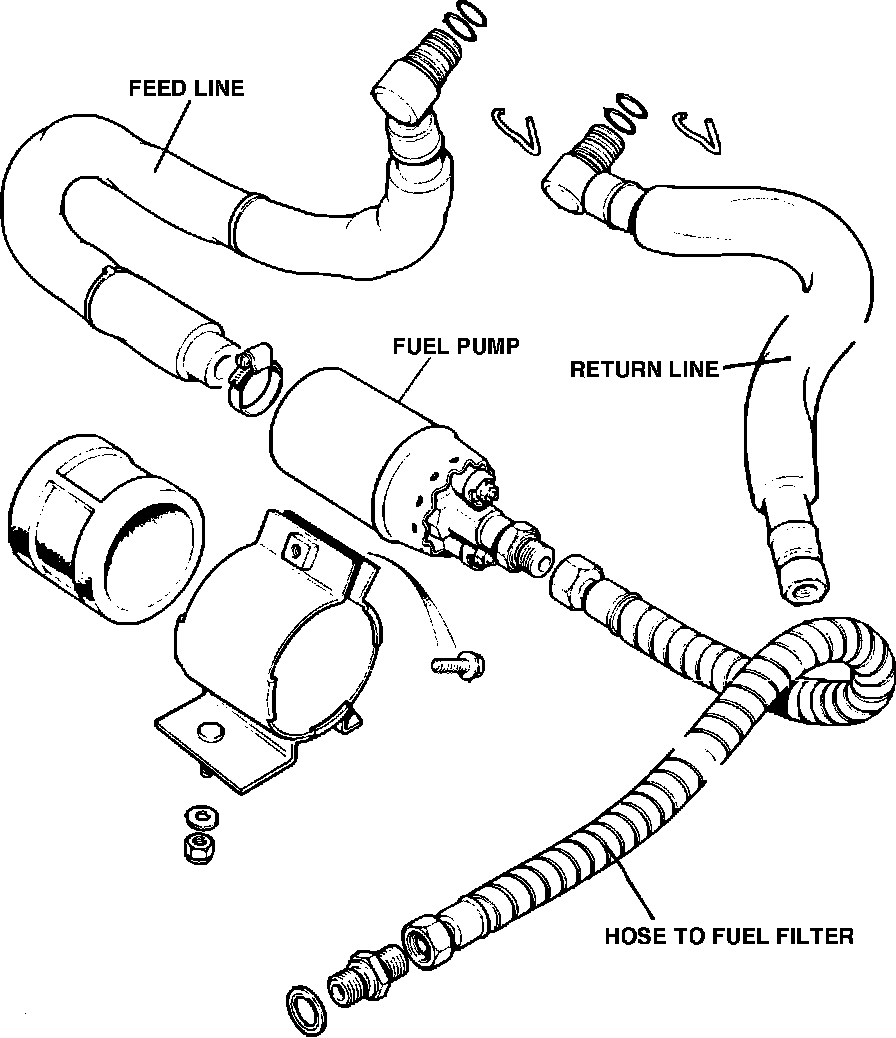 FEED LINE

FUEL PUMP

RETURN LINE

HOSE TO FUEL FILTER